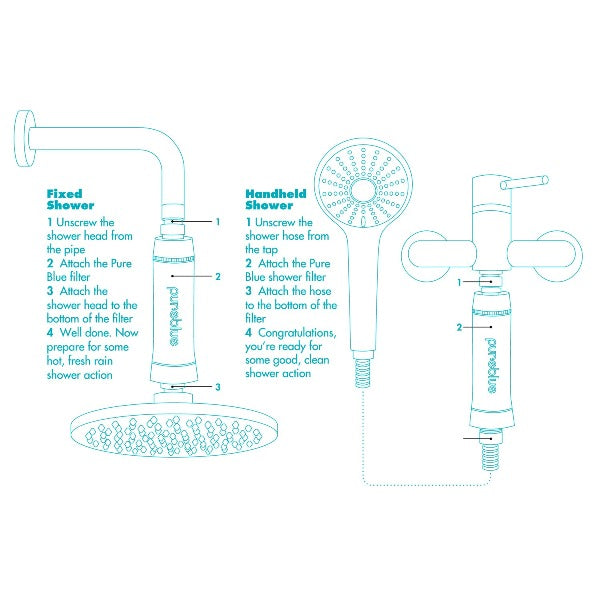 Fixed Shower

1 Unscrew the shower head from the pipe
2 Attach the Pure Blue filter
3 Attach the shower head to the bottom of the filter
4 Well done. Now prepare for some hot, fresh rain shower action

1
2
pureblue
3

Handheld Shower

1 Unscrew the shower hose from the tap
2 Attach the Pure Blue shower filter
3 Attach the hose to the bottom of the filter
4 Congratulations, you're ready for some good, clean shower action

1
2
pureblue